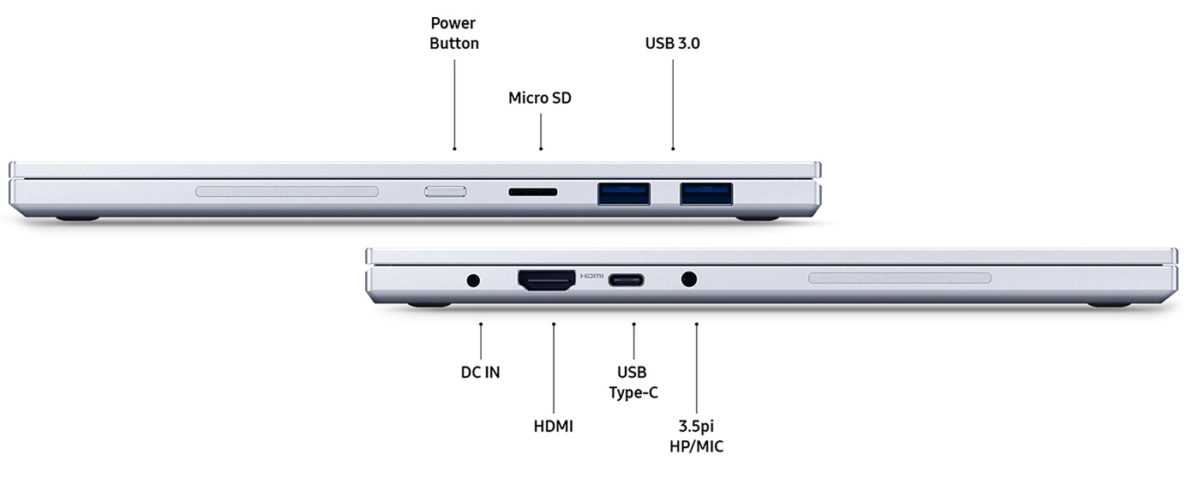 Power Button

Micro SD

USB 3.0

HDMI

DC IN

HDMI

USB Type-C

3.5pi HP/MIC