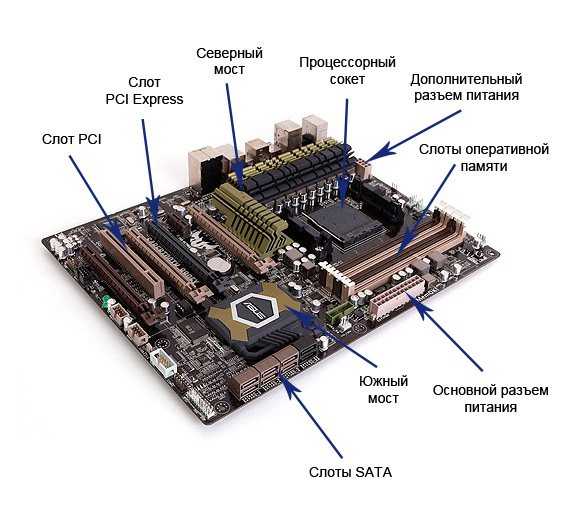 Северный мост

Процессорный сокет

Слот PCI Express

Дополнительный разъем питания

Слот PCI

Слоты оперативной памяти

ASUS

Южный мост

Основной разъем питания

Слоты SATA