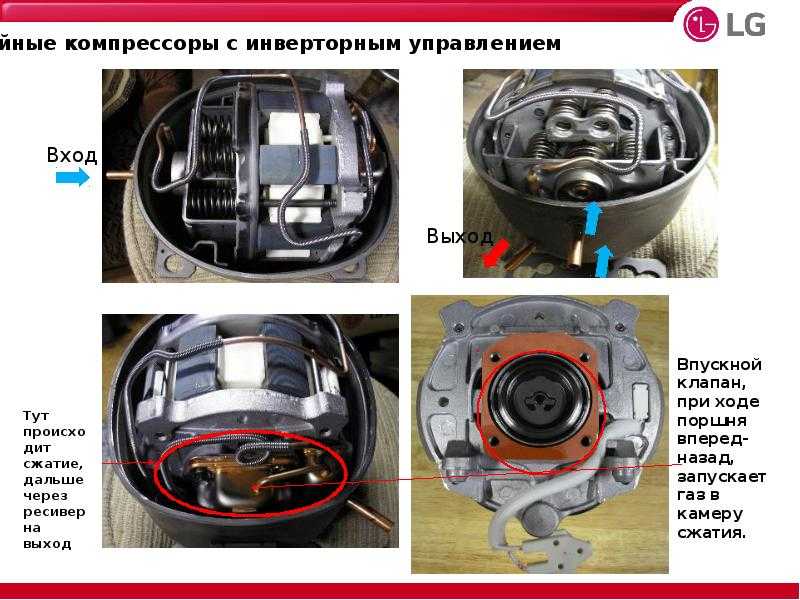 LG

йные компрессоры с инверторным управлением

Вход

Выход

Тут происходит сжатие, дальше через ресивер на выход

Впускной клапан, при ходе поршня вперед-назад, запускает газ в камеру сжатия.